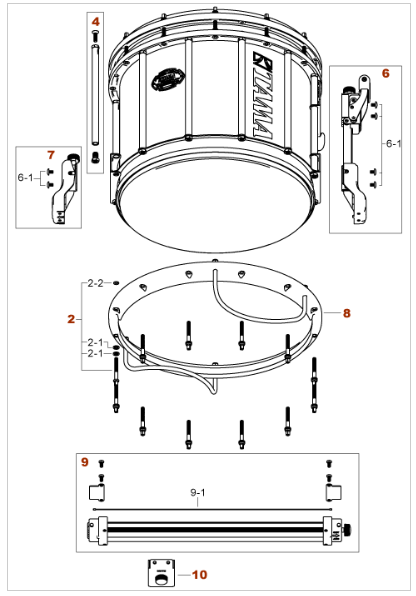 4
TAMA
6
6-1
7
6-1
2-2
2
2-1
2-1
8
9
9-1
10